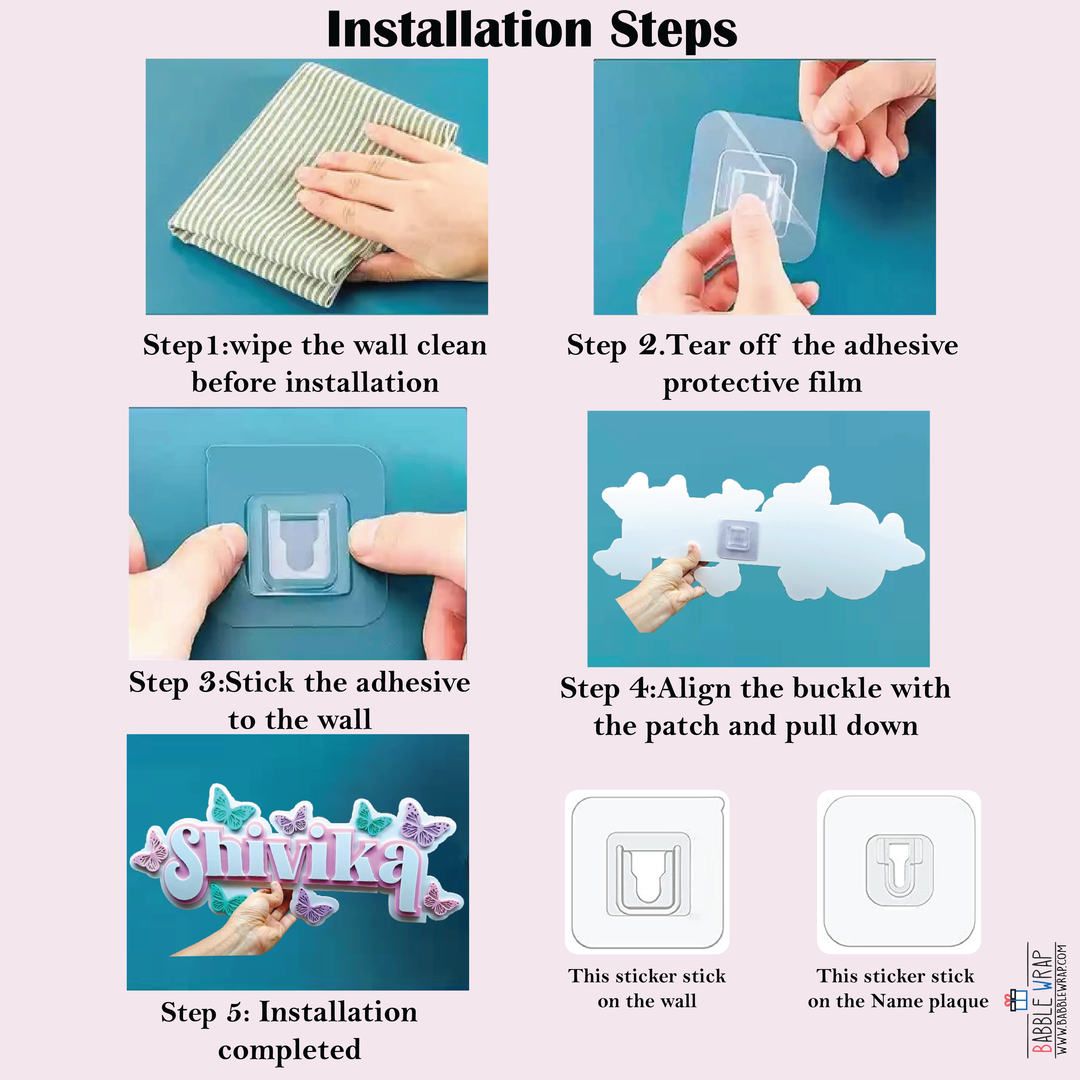 Installation Steps

Step1:wipe the wall clean before installation

Step 2.Tear off the adhesive protective film

Step 3:Stick the adhesive to the wall

Step 4:Align the buckle with the patch and pull down

Shivika

Step 5: Installation completed

This sticker stick on the wall

This sticker stick on the Name plaque

BABBLE WRAP
WWW.BABBLEWRAP.COM